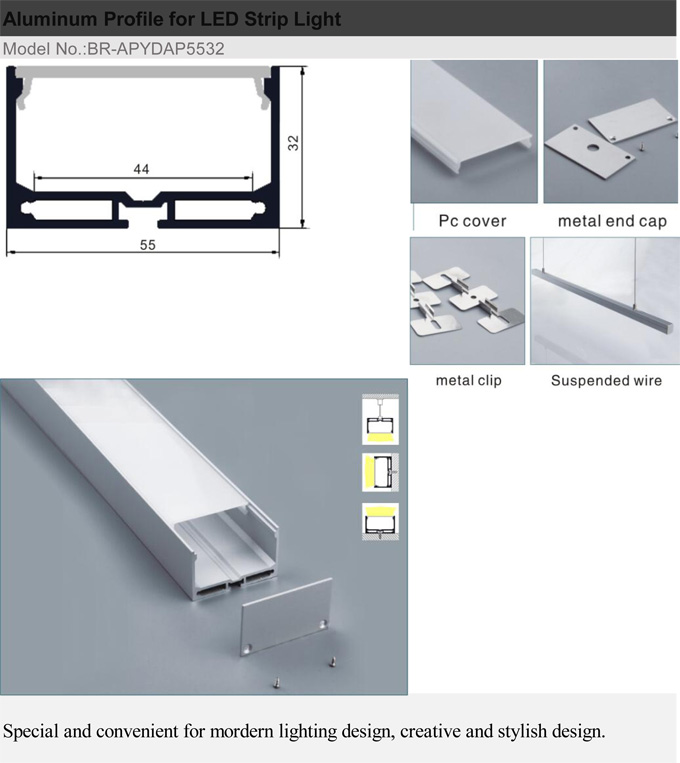 Aluminum Profile for LED Strip Light

Model No.:BR-APYDAP5532

44

32

55

Pc cover

metal end cap

metal clip

Suspended wire

Special and convenient for mordern lighting design, creative and stylish design.