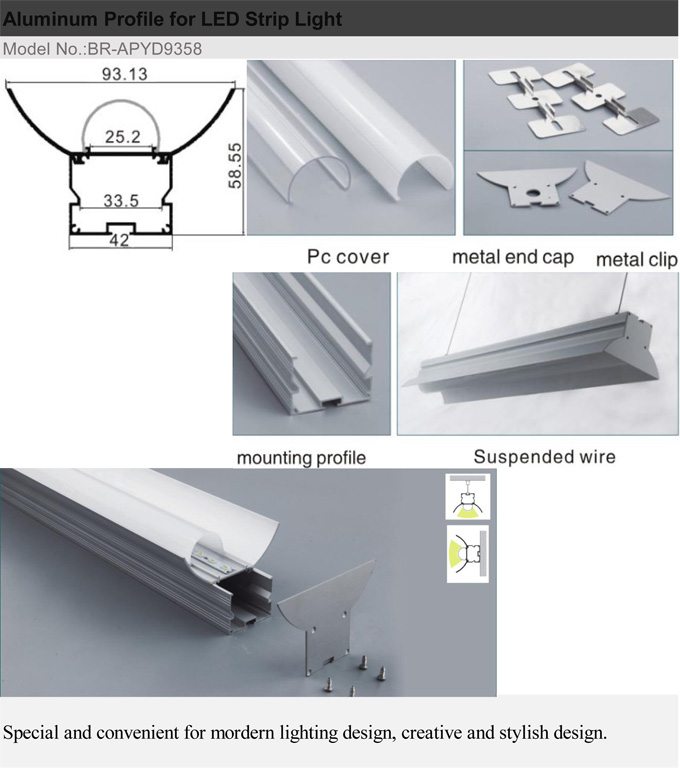 Aluminum Profile for LED Strip Light

Model No.:BR-APYD9358

93.13

25.2

58.55

33.5

42

Pc cover

metal end cap

metal clip

mounting profile

Suspended wire

Special and convenient for mordern lighting design, creative and stylish design.