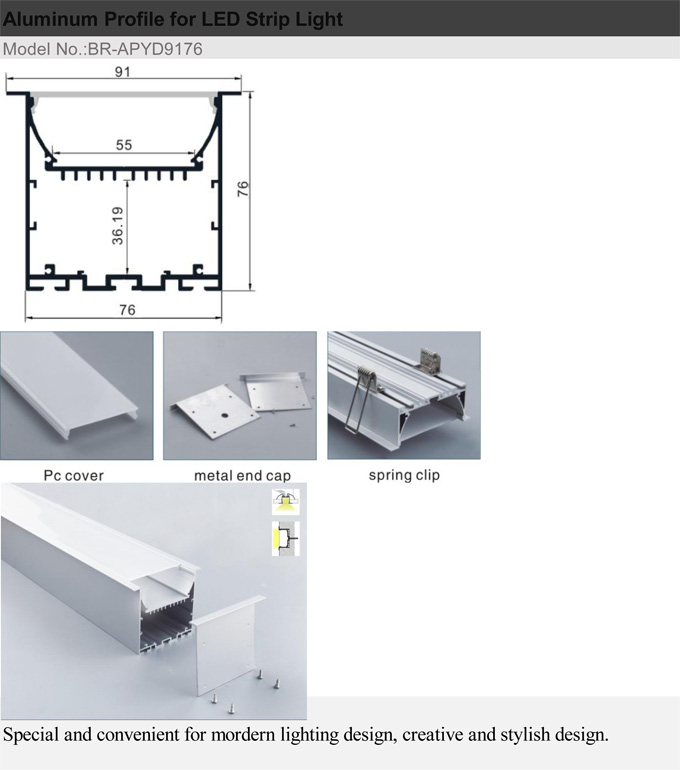 Aluminum Profile for LED Strip Light

Model No.:BR-APYD9176

91

55

76

36.19

76

Pc cover

metal end cap

spring clip

Special and convenient for mordern lighting design, creative and stylish design.