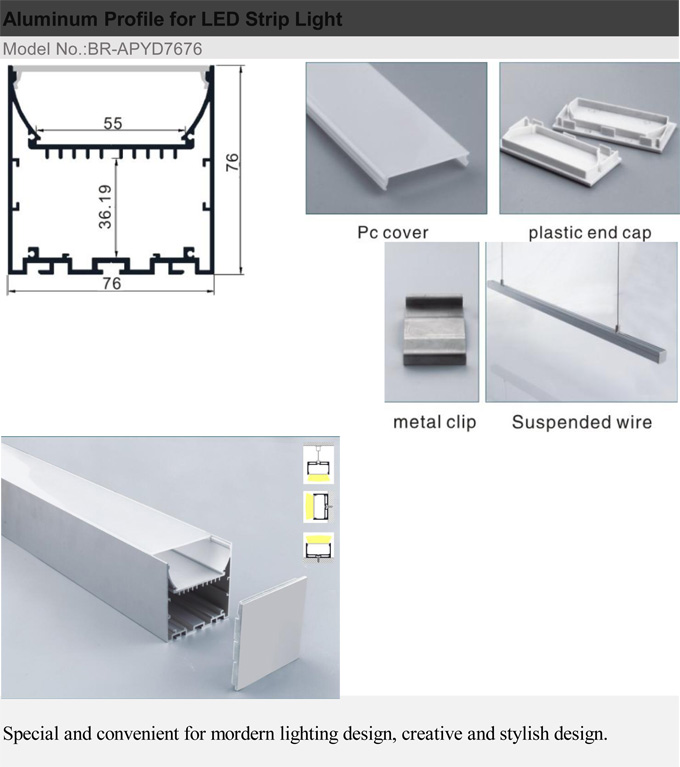 Aluminum Profile for LED Strip Light

Model No.:BR-APYD7676

55

36.19

76

76

Pc cover

plastic end cap

metal clip

Suspended wire

Special and convenient for mordern lighting design, creative and stylish design.