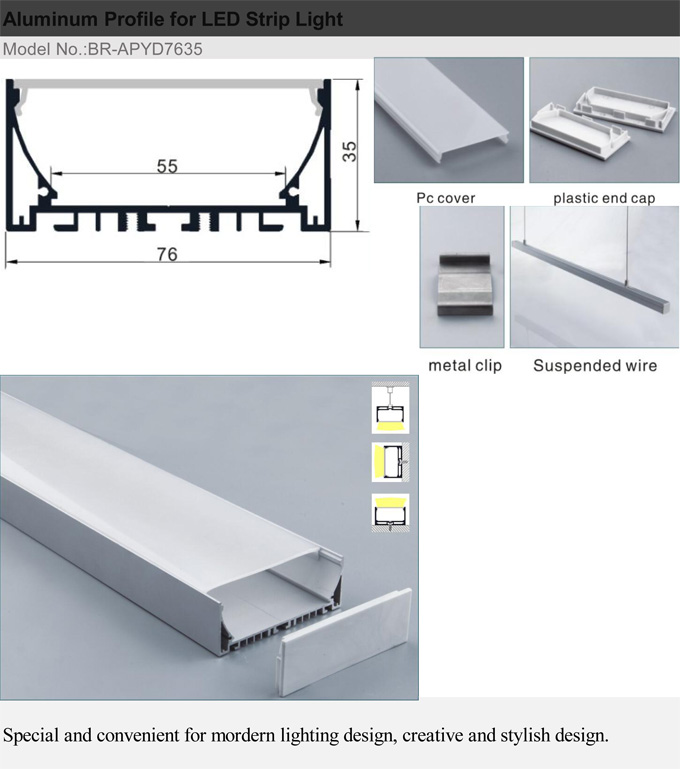 Aluminum Profile for LED Strip Light

Model No.:BR-APYD7635

55

35

76

Pc cover

plastic end cap

metal clip

Suspended wire

Special and convenient for mordern lighting design, creative and stylish design.