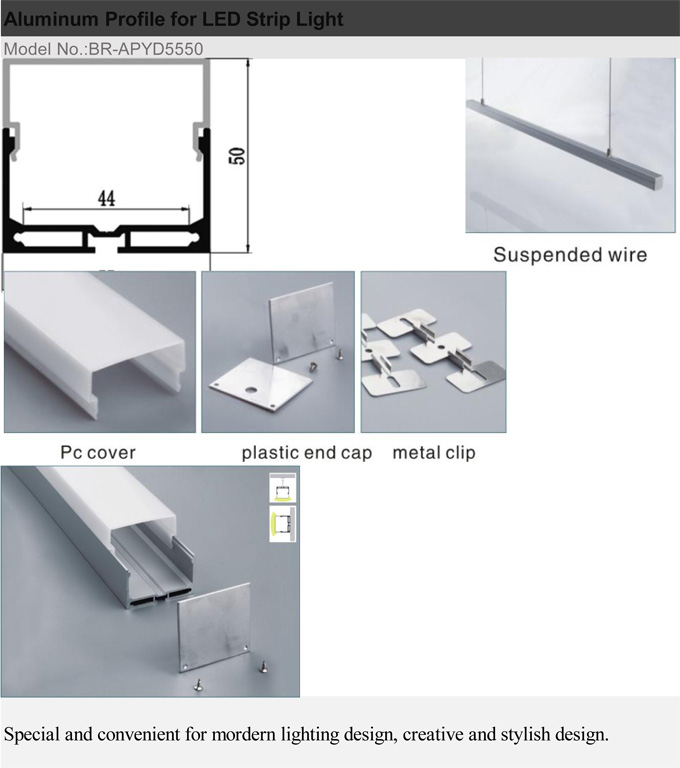 Aluminum Profile for LED Strip Light

Model No.:BR-APYD5550

50

44

Suspended wire

Pc cover

plastic end cap

metal clip

Special and convenient for mordern lighting design, creative and stylish design.