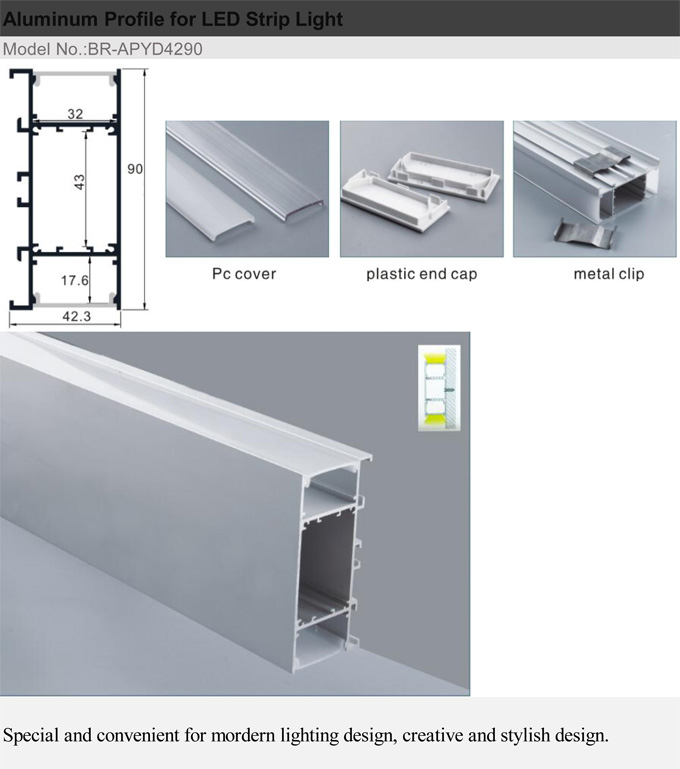 Aluminum Profile for LED Strip Light

Model No.:BR-APYD4290

32

43

90

17.6

42.3

Pc cover

plastic end cap

metal clip

Special and convenient for mordern lighting design, creative and stylish design.