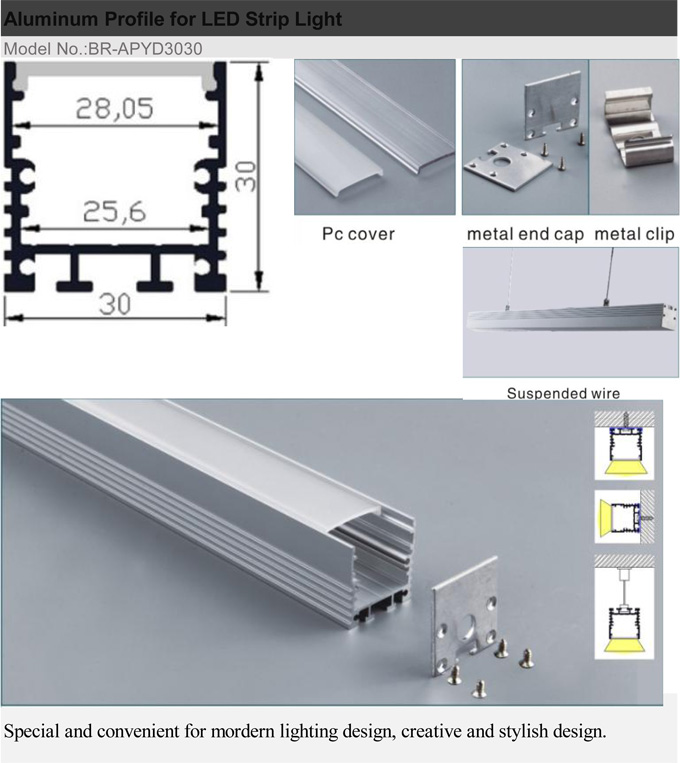 Aluminum Profile for LED Strip Light

Model No.:BR-APYD3030

28,05

25,6

30

30

Pc cover

metal end cap

metal clip

Suspended wire

Special and convenient for mordern lighting design, creative and stylish design.