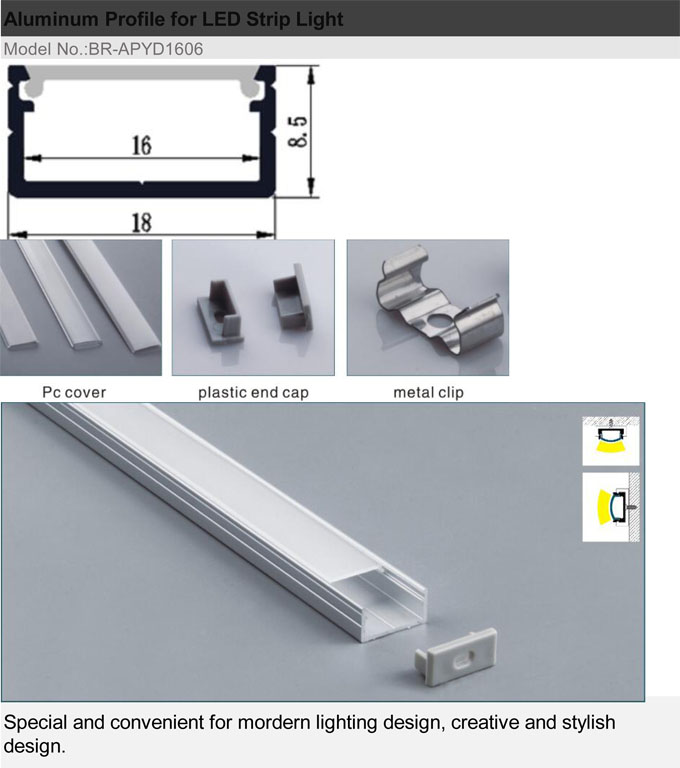 Aluminum Profile for LED Strip Light

Model No.:BR-APYD1606

16

8.5

18

Pc cover

plastic end cap

metal clip

Special and convenient for mordern lighting design, creative and stylish design.