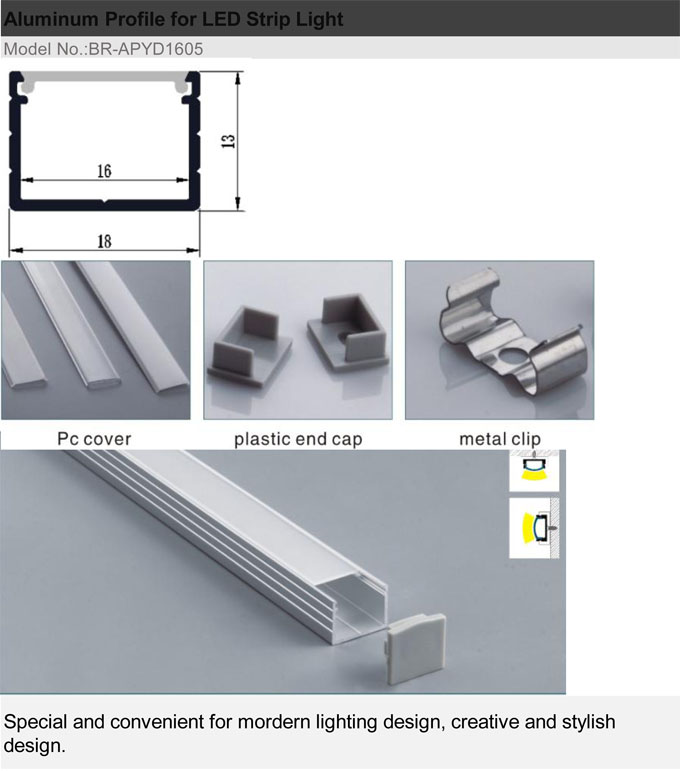 Aluminum Profile for LED Strip Light

Model No.:BR-APYD1605

16

13

18

Pc cover

plastic end cap

metal clip

Special and convenient for mordern lighting design, creative and stylish design.