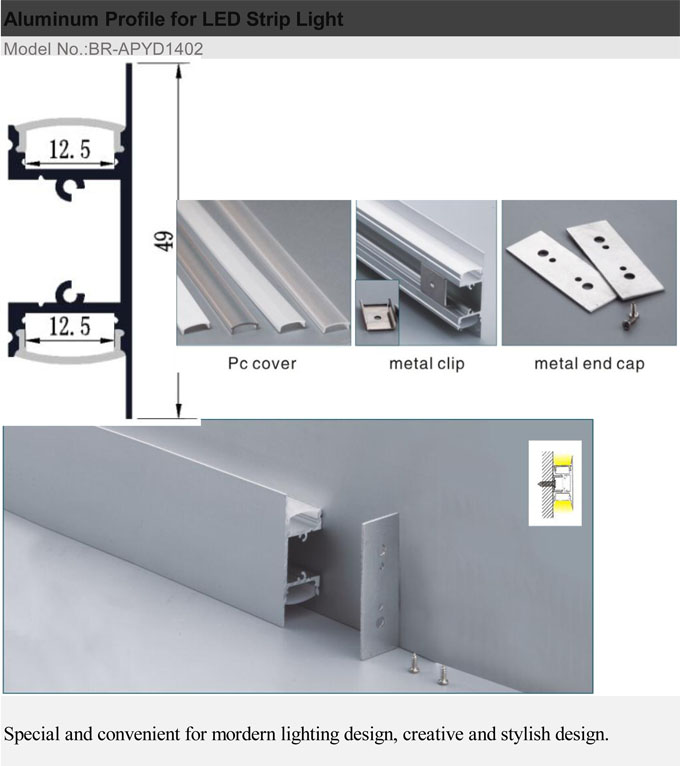 Aluminum Profile for LED Strip Light

Model No.:BR-APYD1402

12.5

49

12.5

Pc cover

metal clip

metal end cap

Special and convenient for mordern lighting design, creative and stylish design.