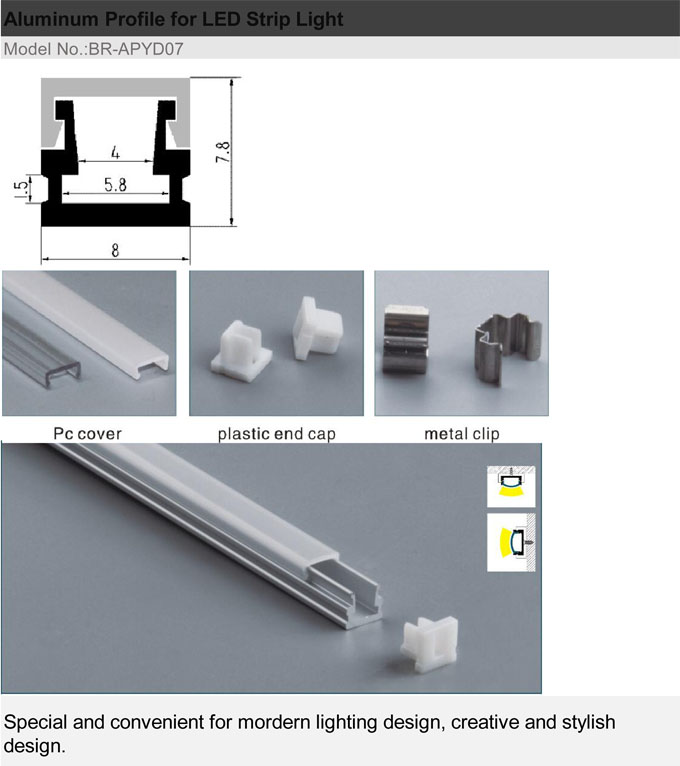 Aluminum Profile for LED Strip Light

Model No.:BR-APYD07

4

7.8

1.5

5.8

8

Pc cover

plastic end cap

metal clip

Special and convenient for mordern lighting design, creative and stylish design.